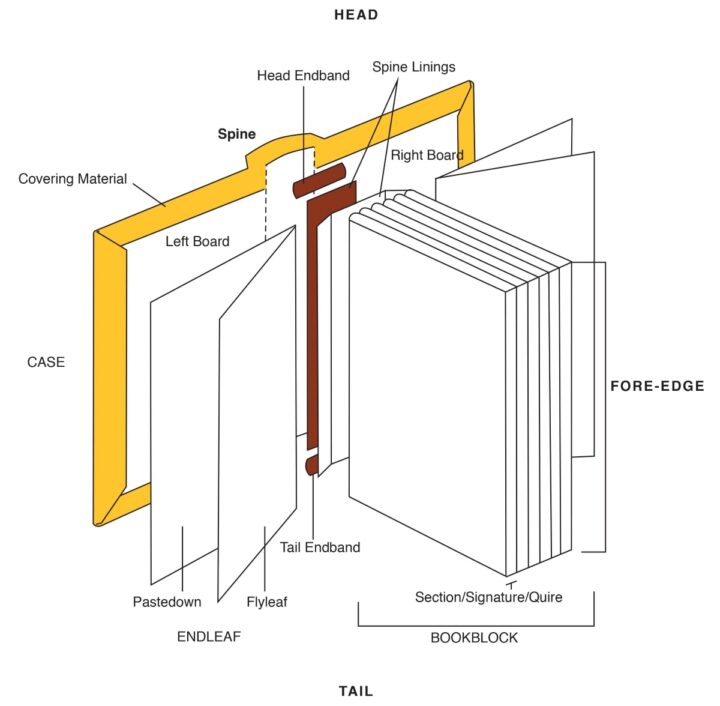 HEAD

Head Endband

Spine Linings

Spine

Right Board

Covering Material

Left Board

CASE

FORE-EDGE

Tail Endband

Pastedown

Flyleaf

Section/Signature/Quire

ENDLEAF

BOOKBLOCK

TAIL