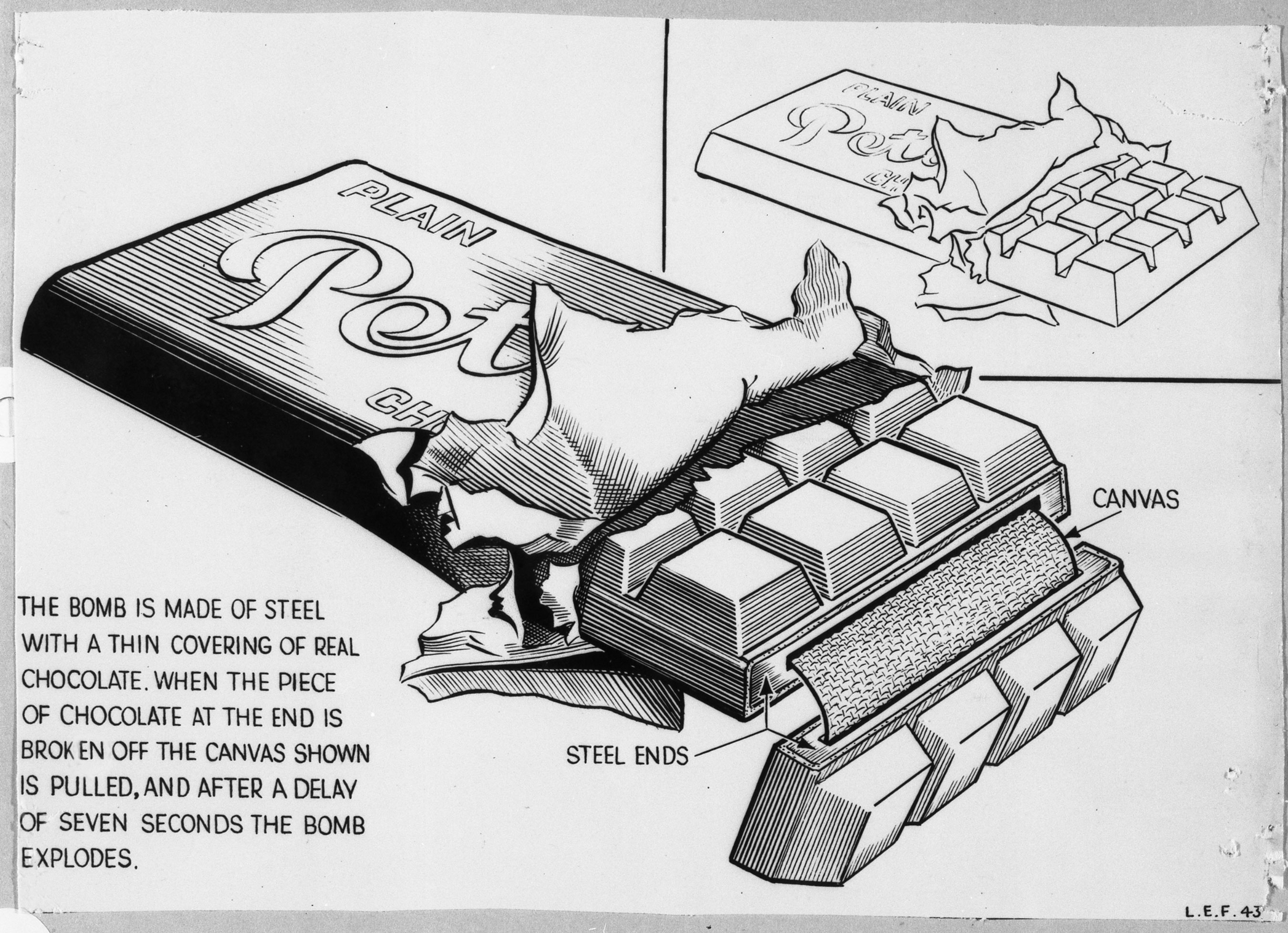 PLAIN
Pet
CH

PLAIN
Pet
CH

CANVAS

STEEL ENDS

THE BOMB IS MADE OF STEEL WITH A THIN COVERING OF REAL CHOCOLATE. WHEN THE PIECE OF CHOCOLATE AT THE END IS BROKEN OFF THE CANVAS SHOWN IS PULLED, AND AFTER A DELAY OF SEVEN SECONDS THE BOMB EXPLODES.

L.E.F. 43